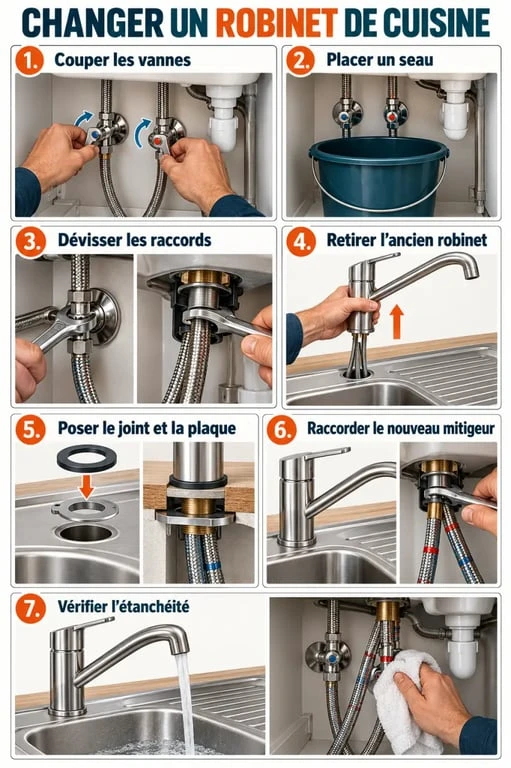 CHANGER UN ROBINET DE CUISINE

1. Couper les vannes

2. Placer un seau

3. Dévisser les raccords

4. Retirer l'ancien robinet

5. Poser le joint et la plaque

6. Raccorder le nouveau mitigeur

7. Vérifier l'étanchéité